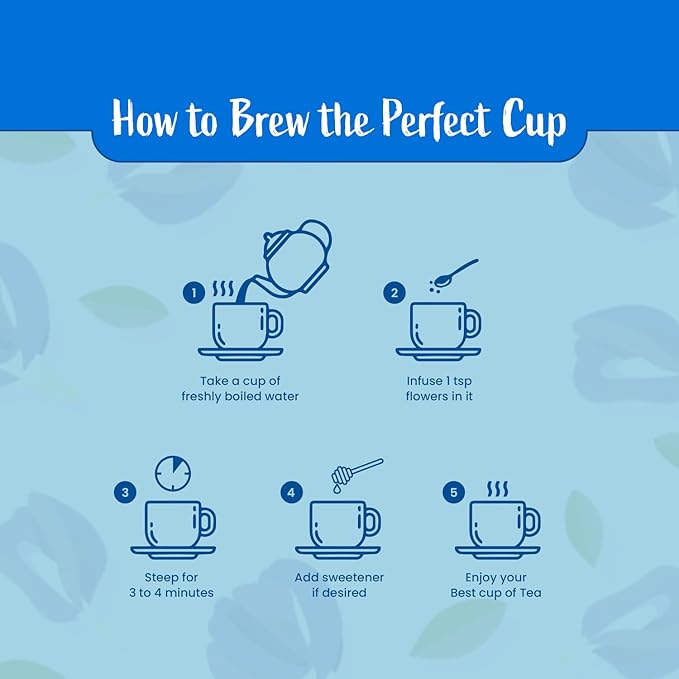 How to Brew the Perfect Cup

1
Take a cup of freshly boiled water

2
Infuse 1 tsp flowers in it

3
Steep for 3 to 4 minutes

4
Add sweetener if desired

5
Enjoy your Best cup of Tea